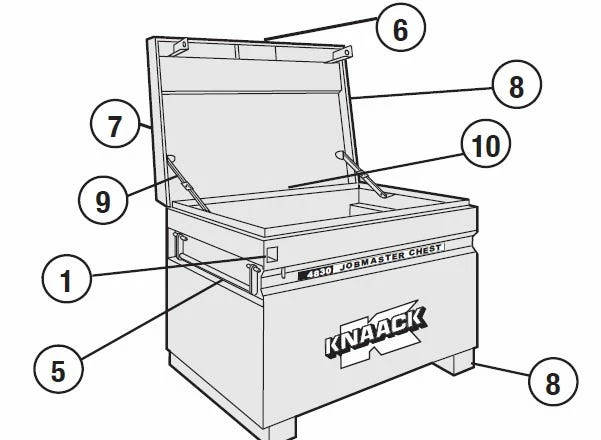 6
8
7
10
9
1
4830 JOBMASTER CHEST
KNAACK
5
8