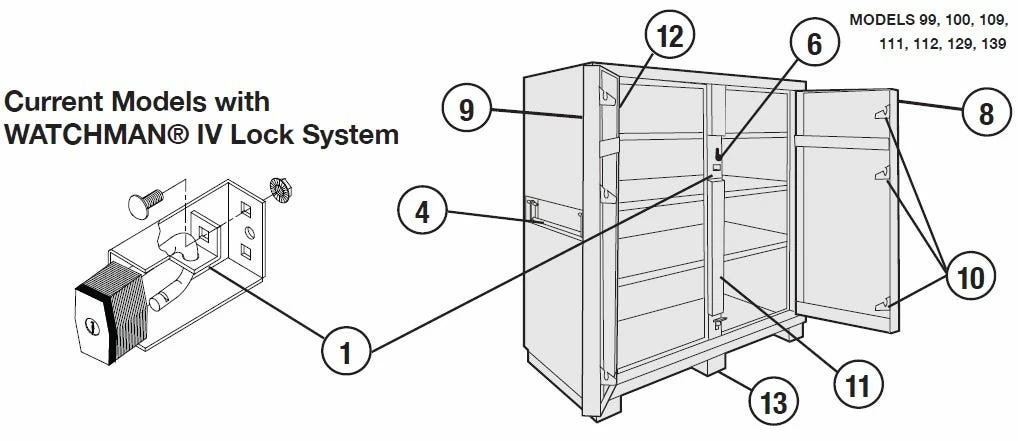 MODELS 99, 100, 109, 111, 112, 129, 139

Current Models with WATCHMAN® IV Lock System

12

6

9

8

4

10

1

11

13