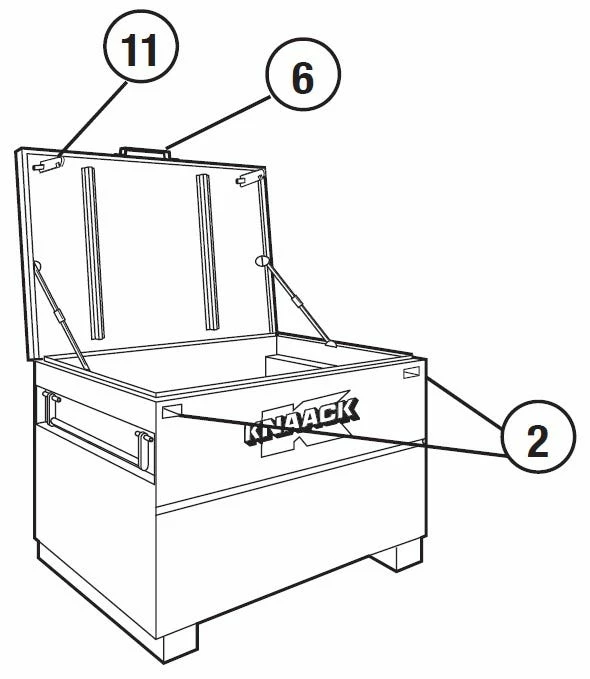 11

6

KNAACK

2